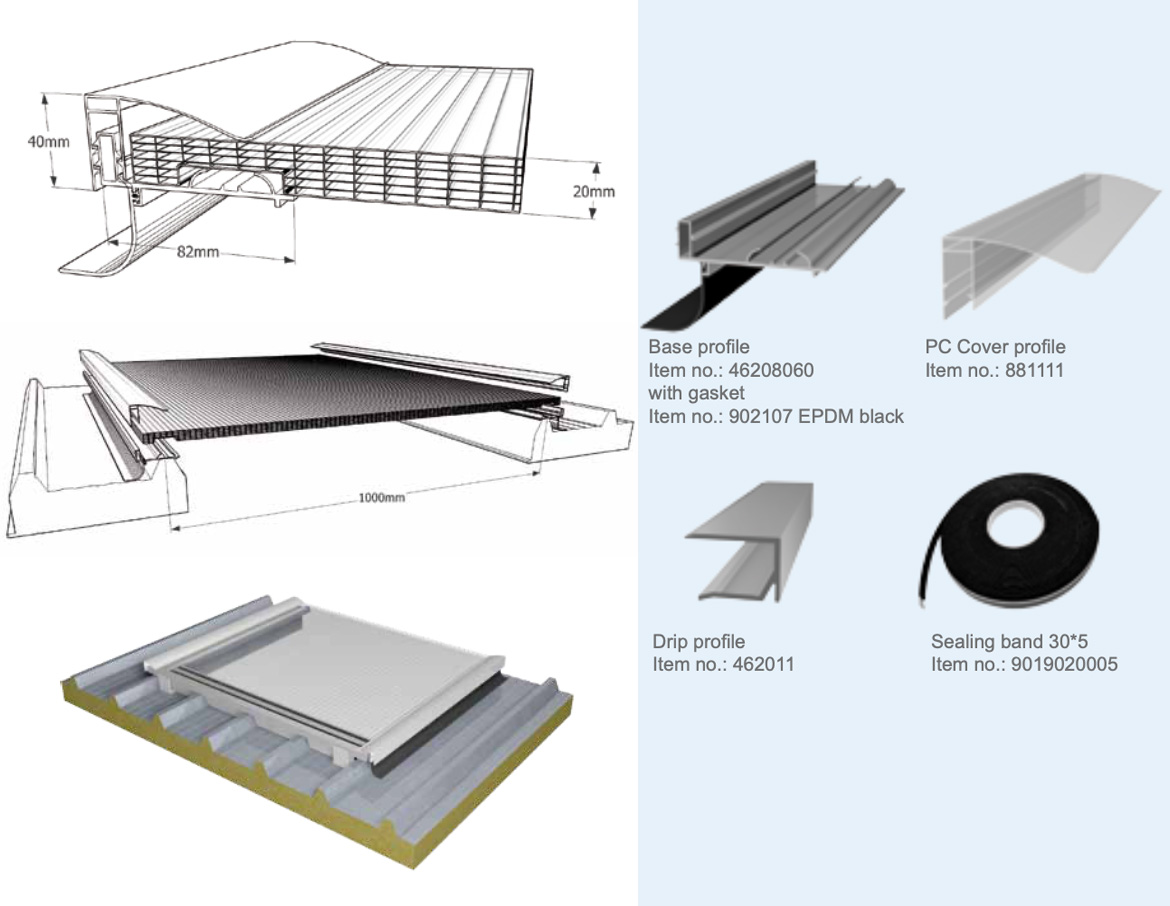 40mm

20mm

82mm

1000mm

Base profile
Item no.: 46208060
with gasket
Item no.: 902107 EPDM black

PC Cover profile
Item no.: 881111

Drip profile
Item no.: 462011

Sealing band 30*5
Item no.: 9019020005